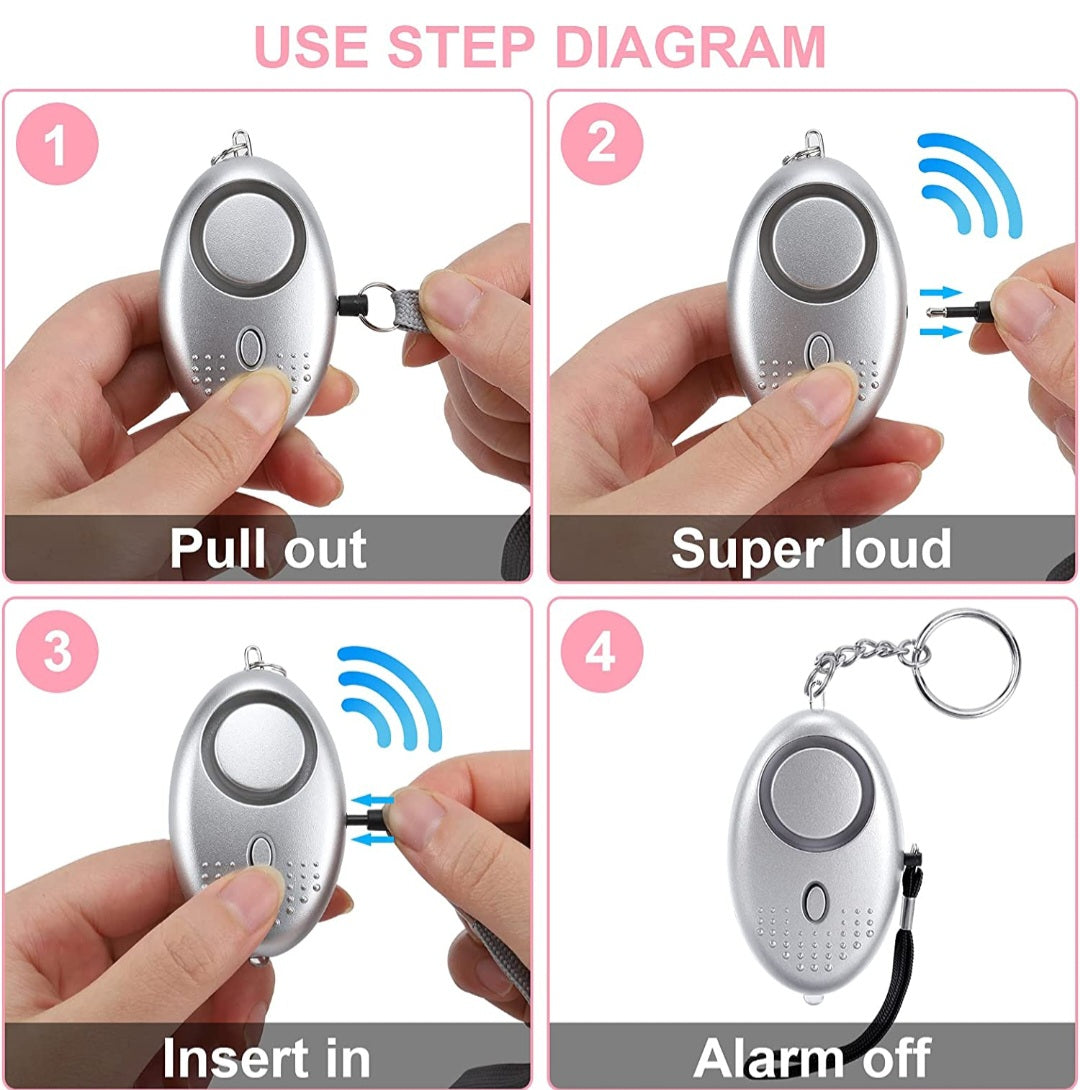 USE STEP DIAGRAM

1

Pull out

2

Super loud

3

Insert in

4

Alarm off